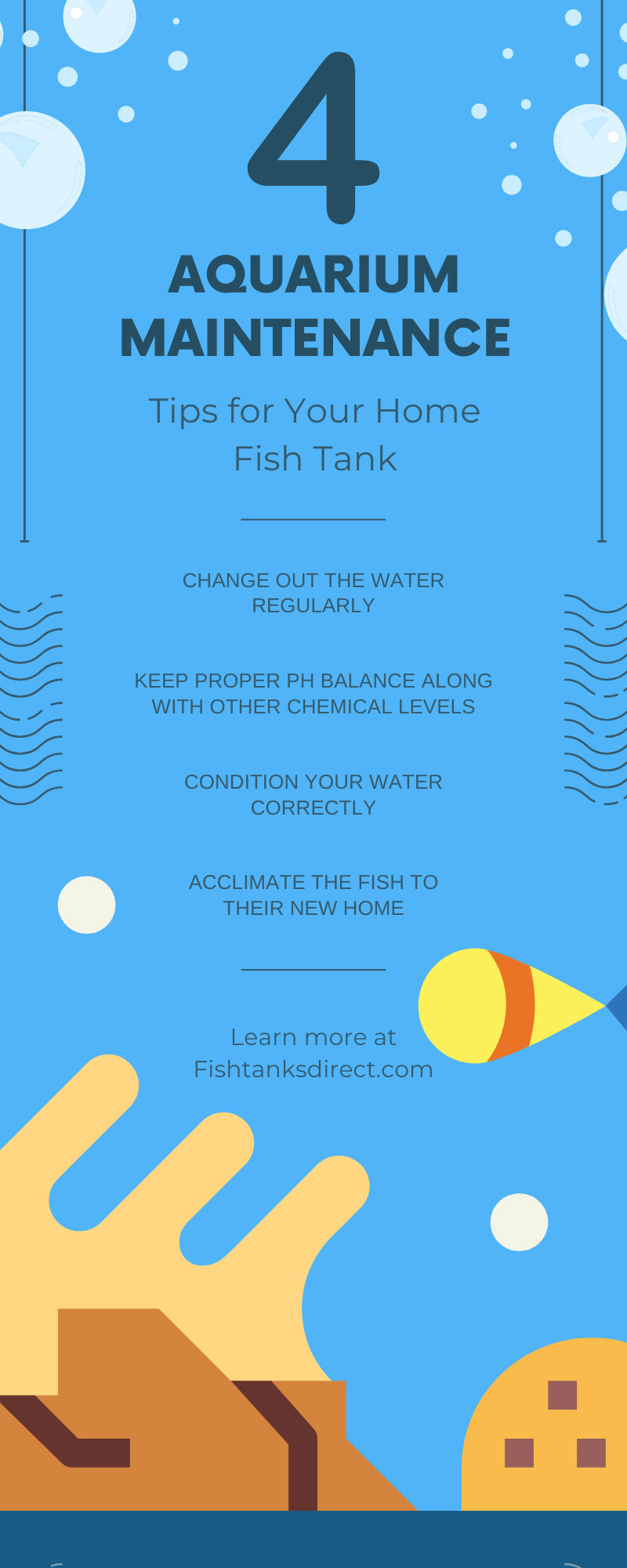 4

AQUARIUM MAINTENANCE

Tips for Your Home Fish Tank

CHANGE OUT THE WATER REGULARLY

KEEP PROPER PH BALANCE ALONG WITH OTHER CHEMICAL LEVELS

CONDITION YOUR WATER CORRECTLY

ACCLIMATE THE FISH TO THEIR NEW HOME

Learn more at Fishtanksdirect.com